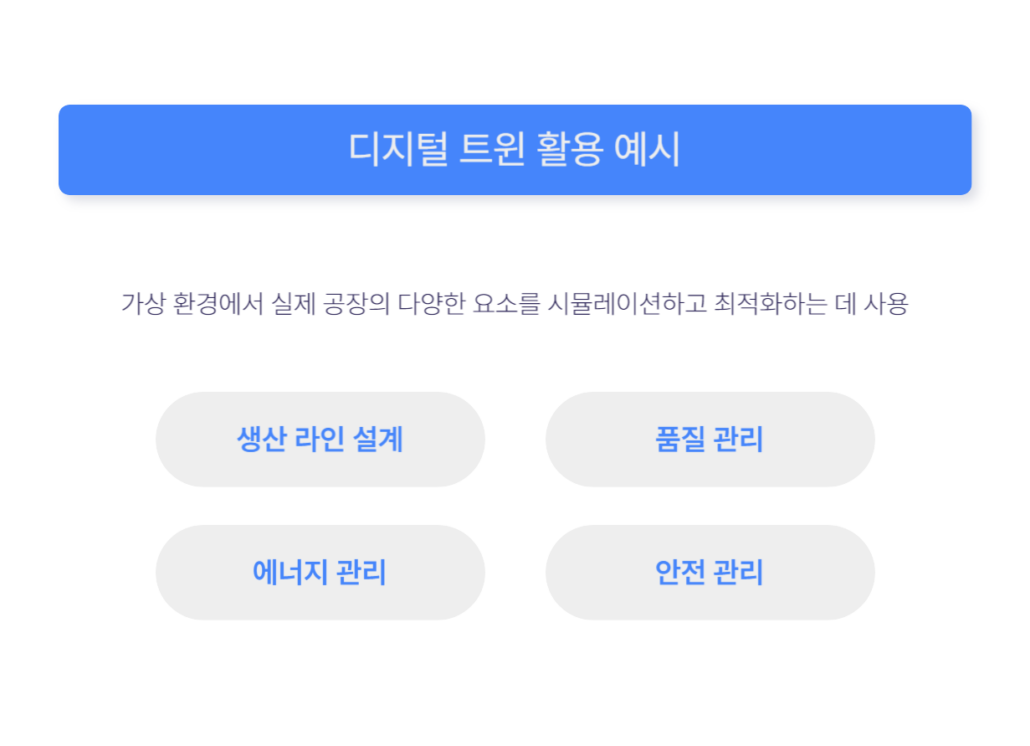 디지털 트윈 활용 예시

가상 환경에서 실제 공장의 다양한 요소를 시뮬레이션하고 최적화하는 데 사용

생산 라인 설계

품질 관리

에너지 관리

안전 관리